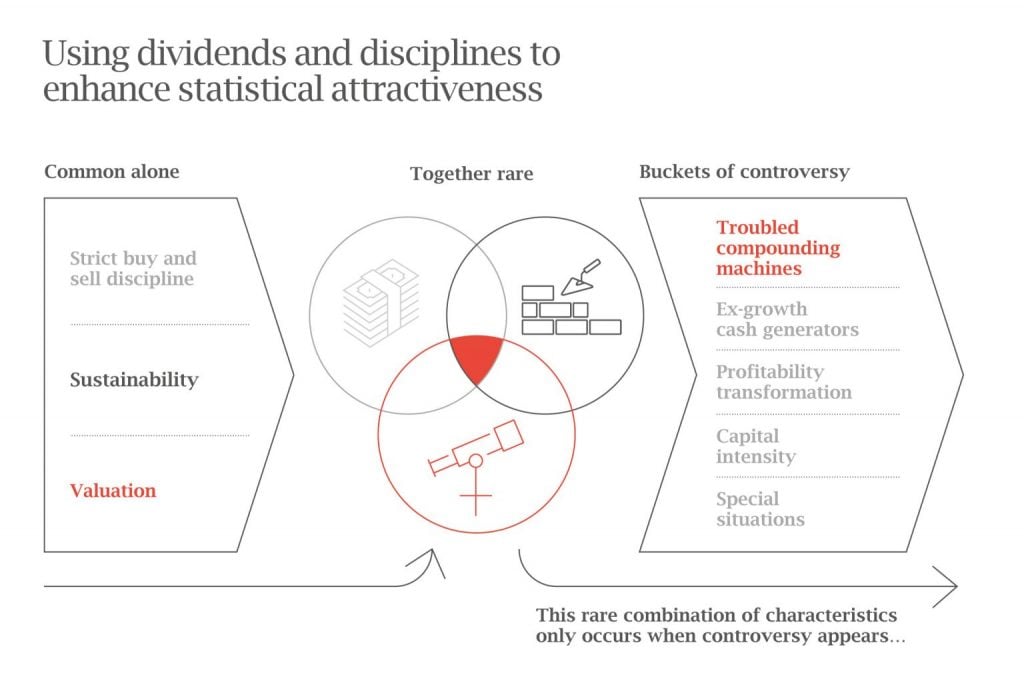 Using dividends and disciplines to enhance statistical attractiveness

Common alone

Strict buy and sell discipline

Sustainability

Valuation

Together rare

Buckets of controversy

Troubled compounding machines

Ex-growth cash generators

Profitability transformation

Capital intensity

Special situations

This rare combination of characteristics only occurs when controversy appears...